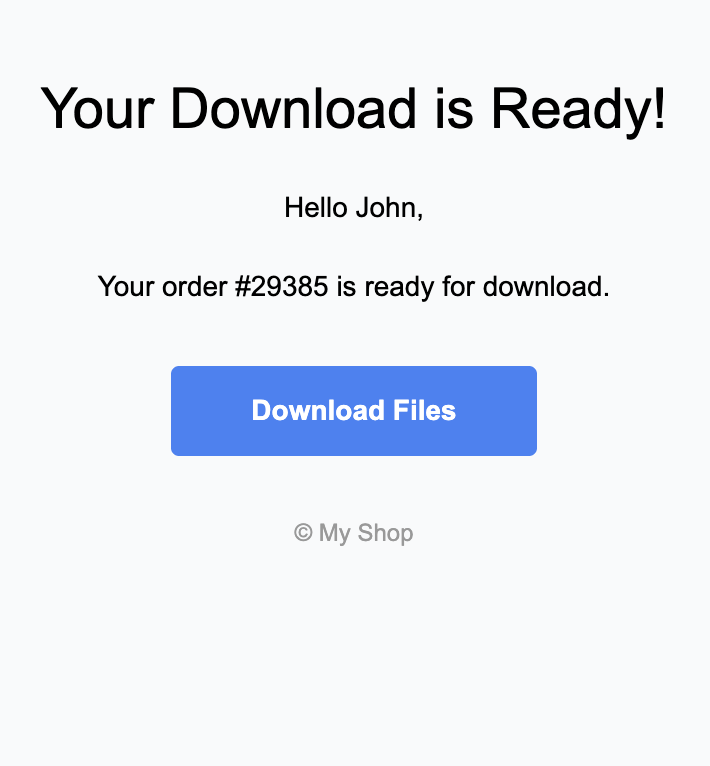 Your Download is Ready!

Hello John,

Your order #29385 is ready for download.

Download Files

© My Shop